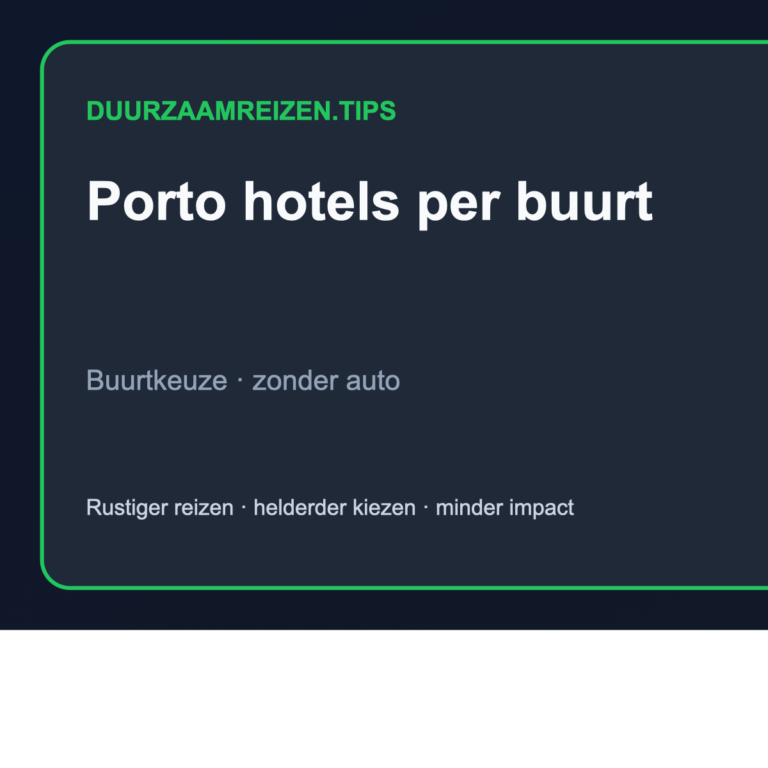 DUURZAAMREIZEN.TIPS

Porto hotels per buurt

Buurtkeuze · zonder auto

Rustiger reizen · helderder kiezen · minder impact